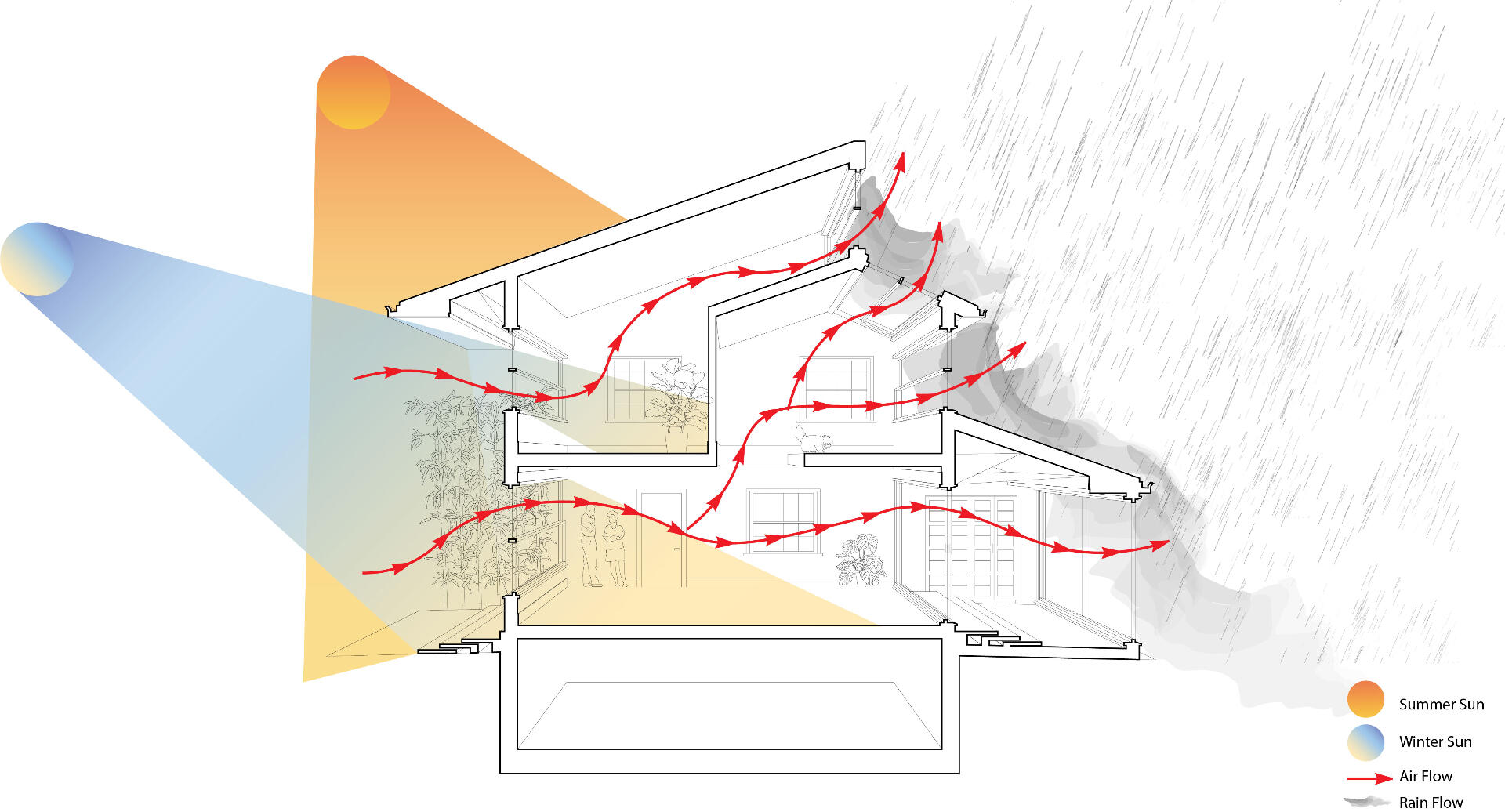 Summer Sun
Winter Sun
Air Flow
Rain Flow